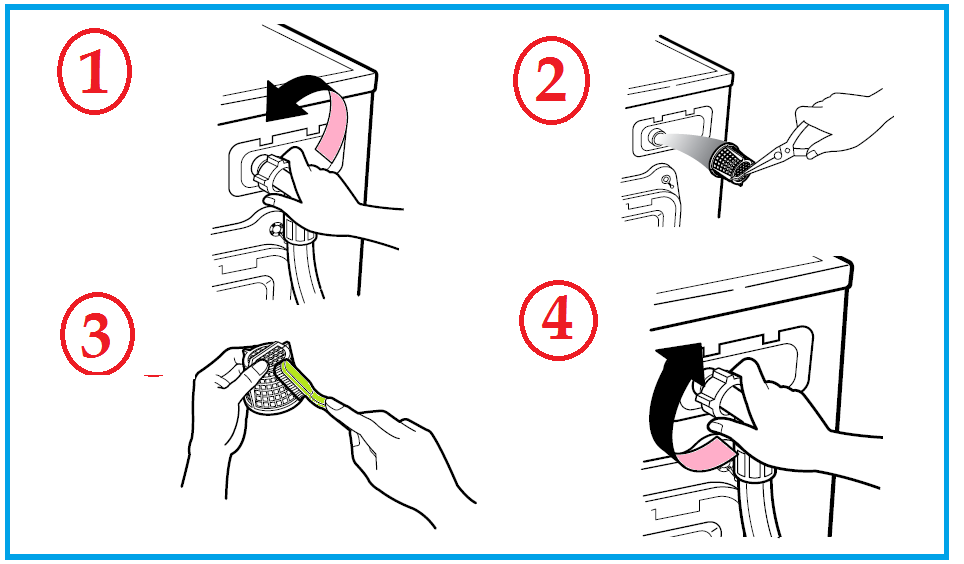 1

2

3

4