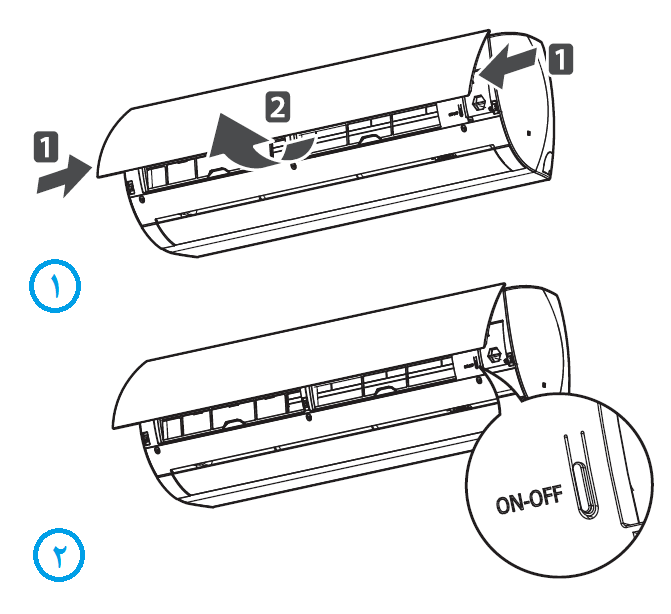 1

2

1

١

ON-OFF

٢